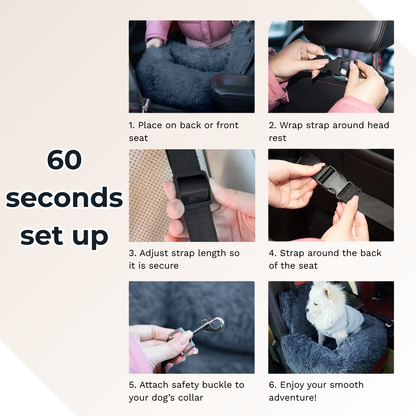 60 seconds set up

1. Place on back or front seat

2. Wrap strap around head rest

3. Adjust strap length so it is secure

4. Strap around the back of the seat

5. Attach safety buckle to your dog's collar

6. Enjoy your smooth adventure!